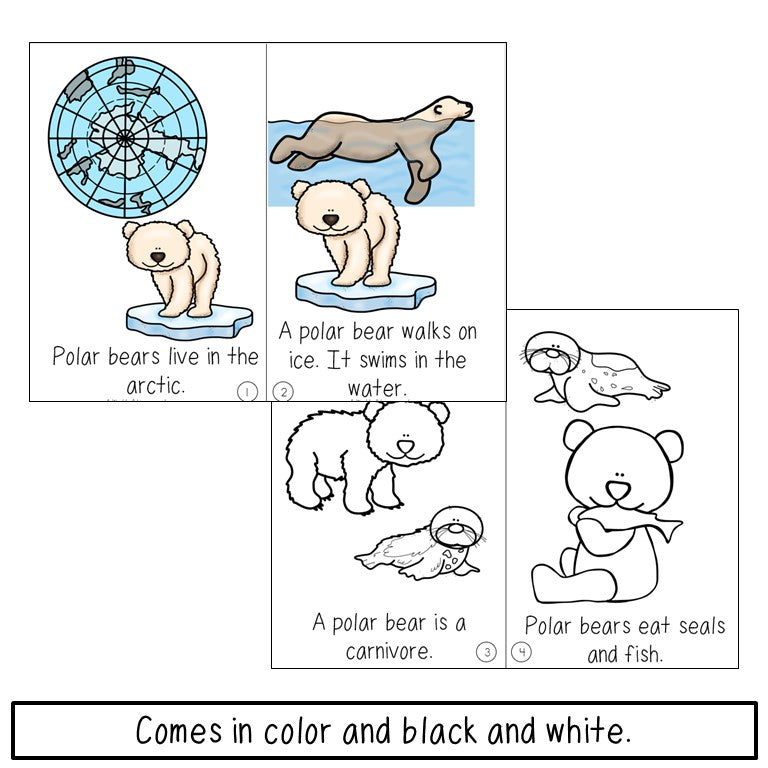 Polar bears live in the arctic.

1

2

A polar bear walks on ice. It swims in the water.

A polar bear is a carnivore.

3

4

Polar bears eat seals and fish.

Comes in color and black and white.